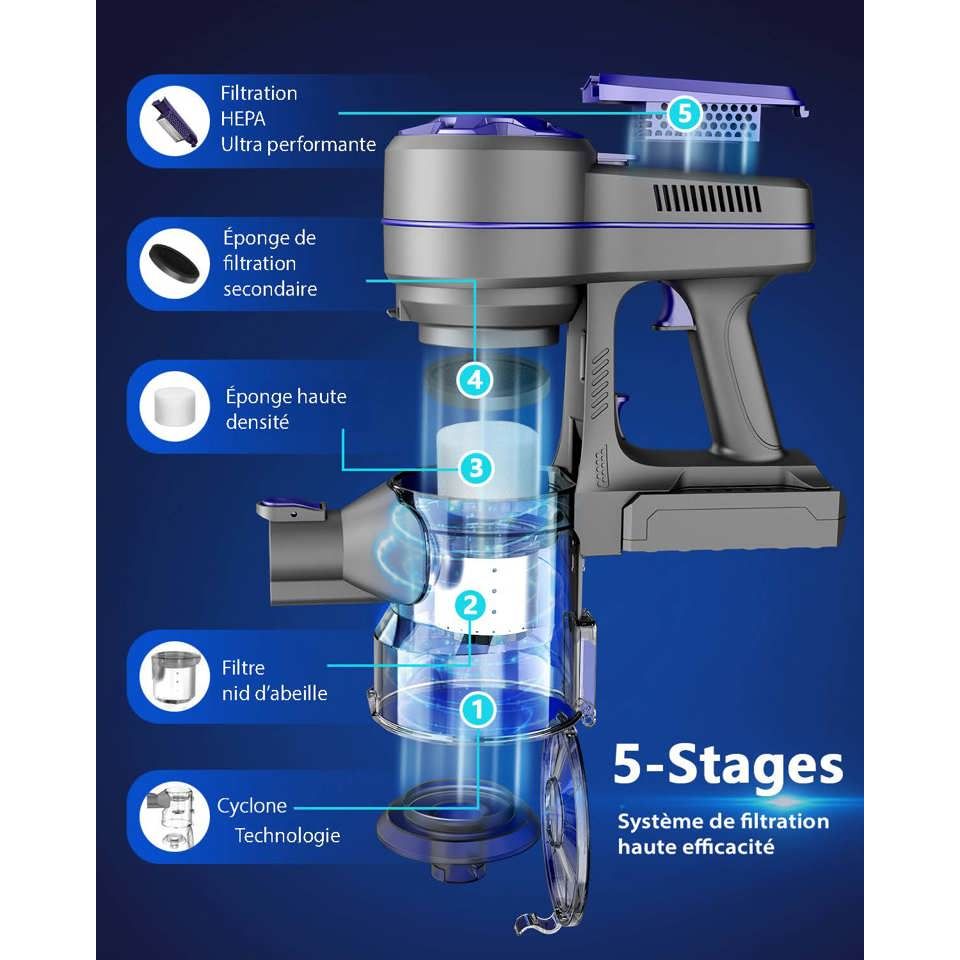 Filtration HEPA Ultra performante

5

Éponge de filtration secondaire

4

Éponge haute densité

3

2

Filtre nid d'abeille

1

Cyclone Technologie

5-Stages

Système de filtration haute efficacité